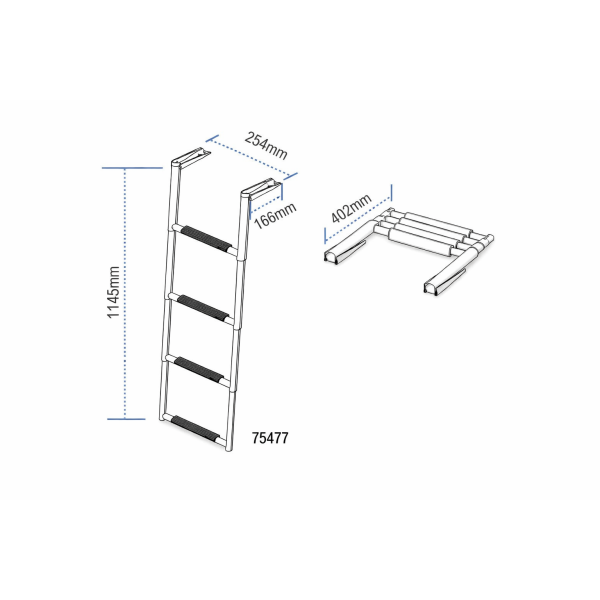 254mm

166mm

1145mm

75477

402mm