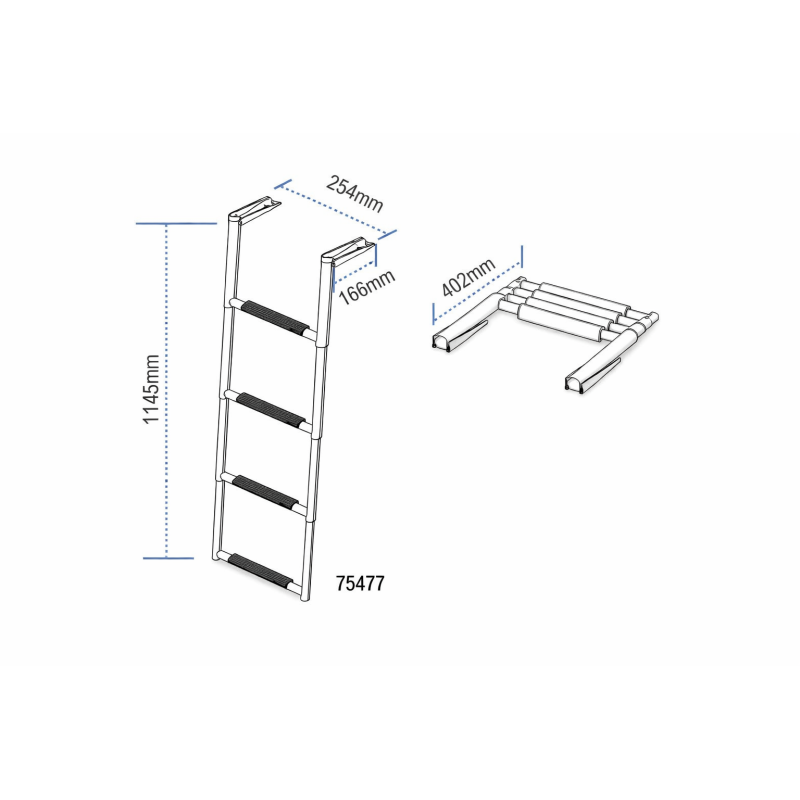 254mm

166mm

1145mm

75477

402mm