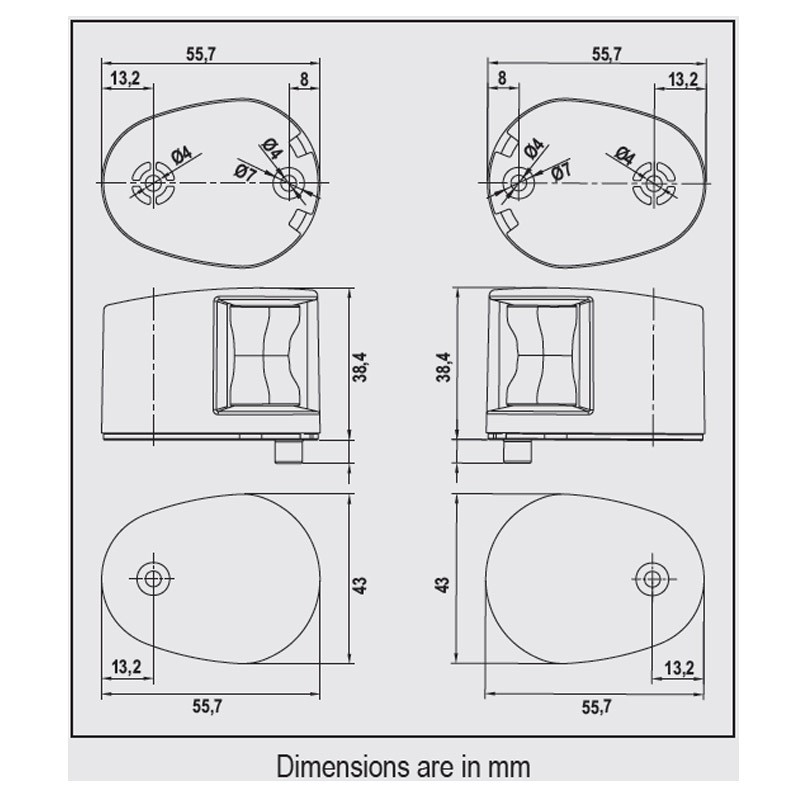 55,7
13,2
8
Ø4
Ø4
Ø7
55,7
8
13,2
Ø4
Ø7
Ø4
38,4
38,4
43
43
13,2
55,7
13,2
55,7

Dimensions are in mm