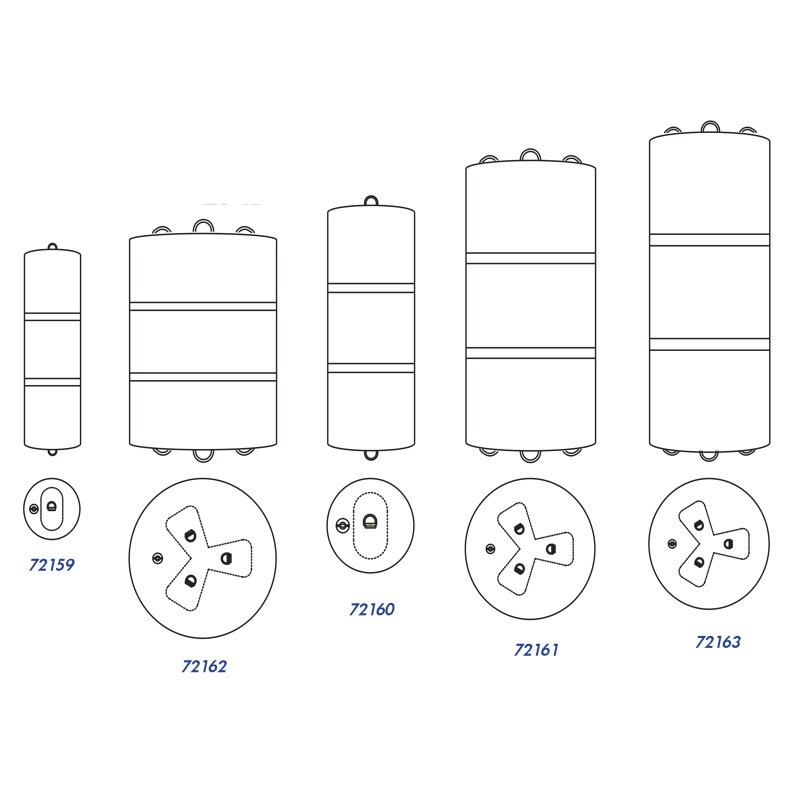 72159

72162

72160

72161

72163