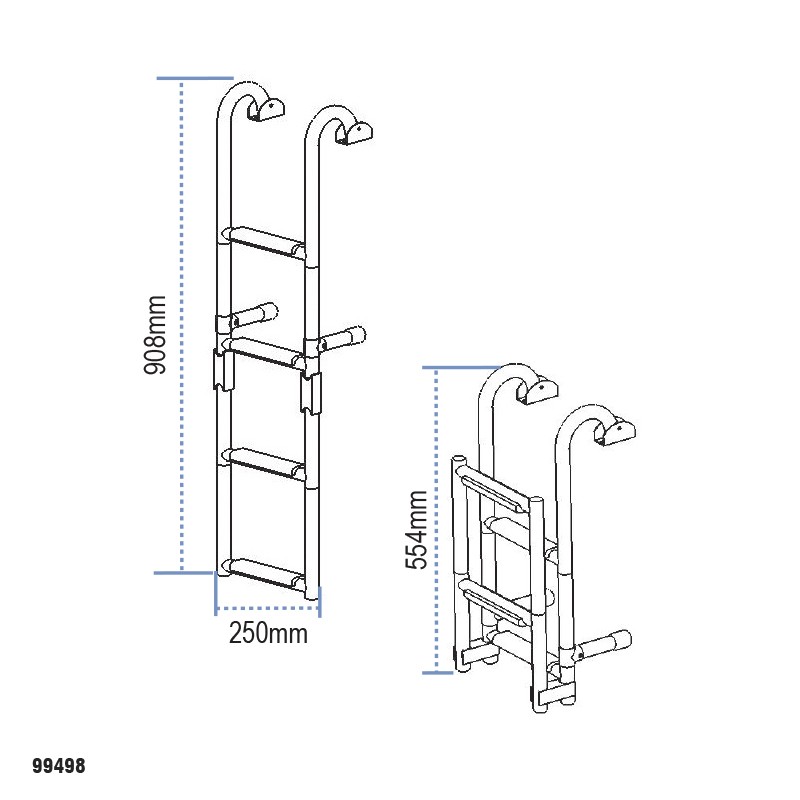 908mm

250mm

554mm

99498